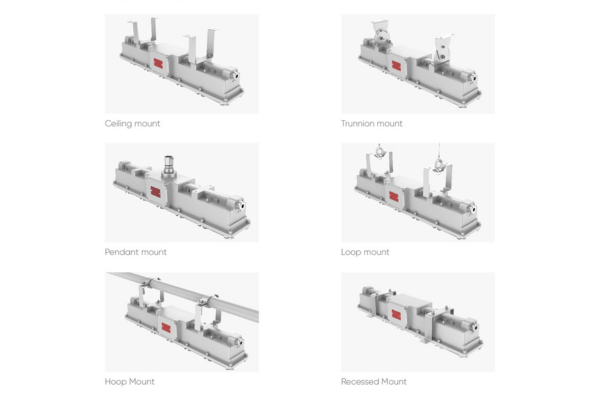 Ceiling mount

Trunnion mount

Pendant mount

Loop mount

Hoop Mount

Recessed Mount